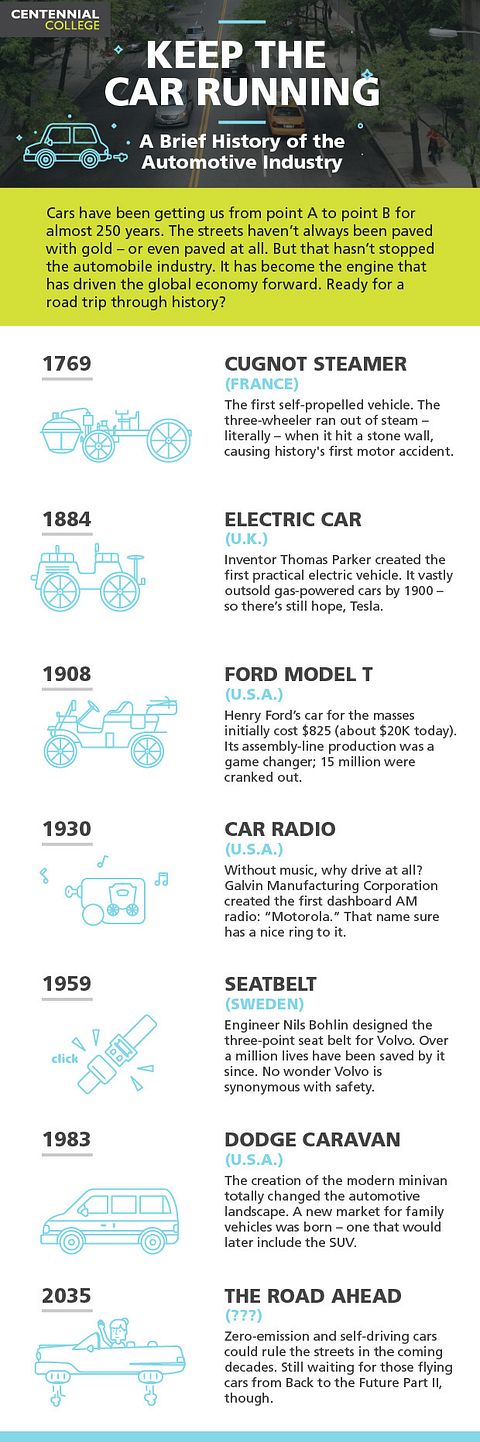 CENTENNIAL COLLEGE

KEEP THE CAR RUNNING

A Brief History of the Automotive Industry

Cars have been getting us from point A to point B for almost 250 years. The streets haven't always been paved with gold – or even paved at all. But that hasn't stopped the automobile industry. It has become the engine that has driven the global economy forward. Ready for a road trip through history?

1769

CUGNOT STEAMER
(FRANCE)
The first self-propelled vehicle. The three-wheeler ran out of steam – literally – when it hit a stone wall, causing history's first motor accident.

1884

ELECTRIC CAR
(U.K.)
Inventor Thomas Parker created the first practical electric vehicle. It vastly outsold gas-powered cars by 1900 – so there's still hope, Tesla.

1908

FORD MODEL T
(U.S.A.)
Henry Ford's car for the masses initially cost $825 (about $20K today). Its assembly-line production was a game changer; 15 million were cranked out.

1930

CAR RADIO
(U.S.A.)
Without music, why drive at all? Galvin Manufacturing Corporation created the first dashboard AM radio: "Motorola." That name sure has a nice ring to it.

1959

SEATBELT
(SWEDEN)
click
Engineer Nils Bohlin designed the three-point seat belt for Volvo. Over a million lives have been saved by it since. No wonder Volvo is synonymous with safety.

1983

DODGE CARAVAN
(U.S.A.)
The creation of the modern minivan totally changed the automotive landscape. A new market for family vehicles was born – one that would later include the SUV.

2035

THE ROAD AHEAD
(???)
Zero-emission and self-driving cars could rule the streets in the coming decades. Still waiting for those flying cars from Back to the Future Part II, though.